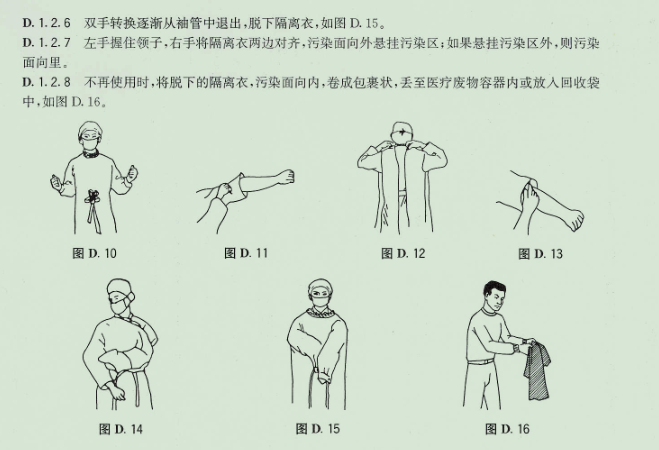 D. 1. 2. 6　双手转换逐渐从袖管中退出，脱下隔离衣，如图 D. 15。
D. 1. 2. 7　左手握住领子，右手将隔离衣两边对齐，污染面向外悬挂污染区；如果悬挂污染区外，则污染面向里。
D. 1. 2. 8　不再使用时，将脱下的隔离衣，污染面向内，卷成包裹状，丢至医疗废物容器内或放入回收袋中，如图 D. 16。

图 D. 10
图 D. 11
图 D. 12
图 D. 13
图 D. 14
图 D. 15
图 D. 16